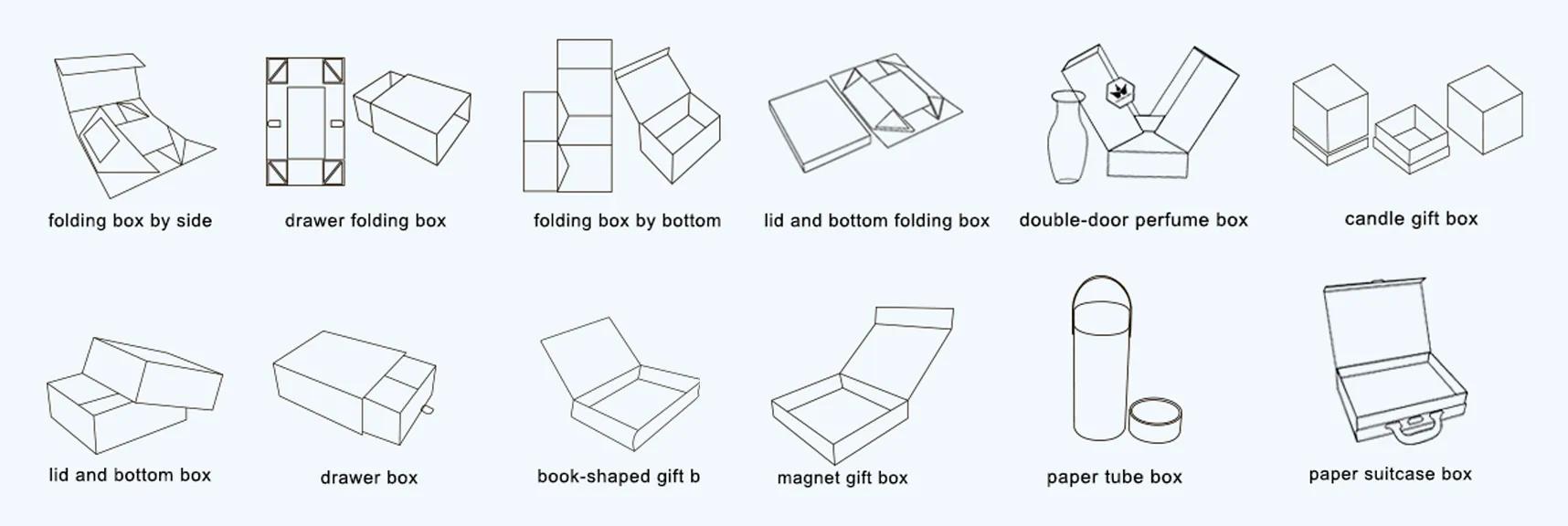 folding box by side

drawer folding box

folding box by bottom

lid and bottom folding box

double-door perfume box

candle gift box

lid and bottom box

drawer box

book-shaped gift b

magnet gift box

paper tube box

paper suitcase box